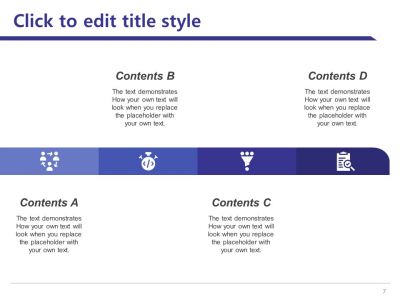 Click to edit title style

Contents B

The text demonstrates How your own text will look when you replace the placeholder with your own text.

Contents D

The text demonstrates How your own text will look when you replace the placeholder with your own text.

Contents A

The text demonstrates How your own text will look when you replace the placeholder with your own text.

Contents C

The text demonstrates How your own text will look when you replace the placeholder with your own text.

7